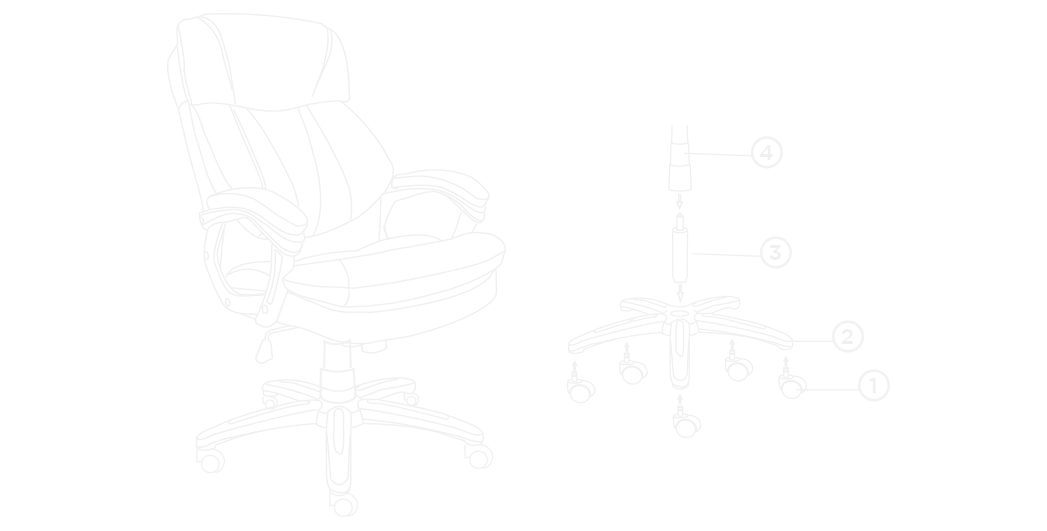 4
3
2
1